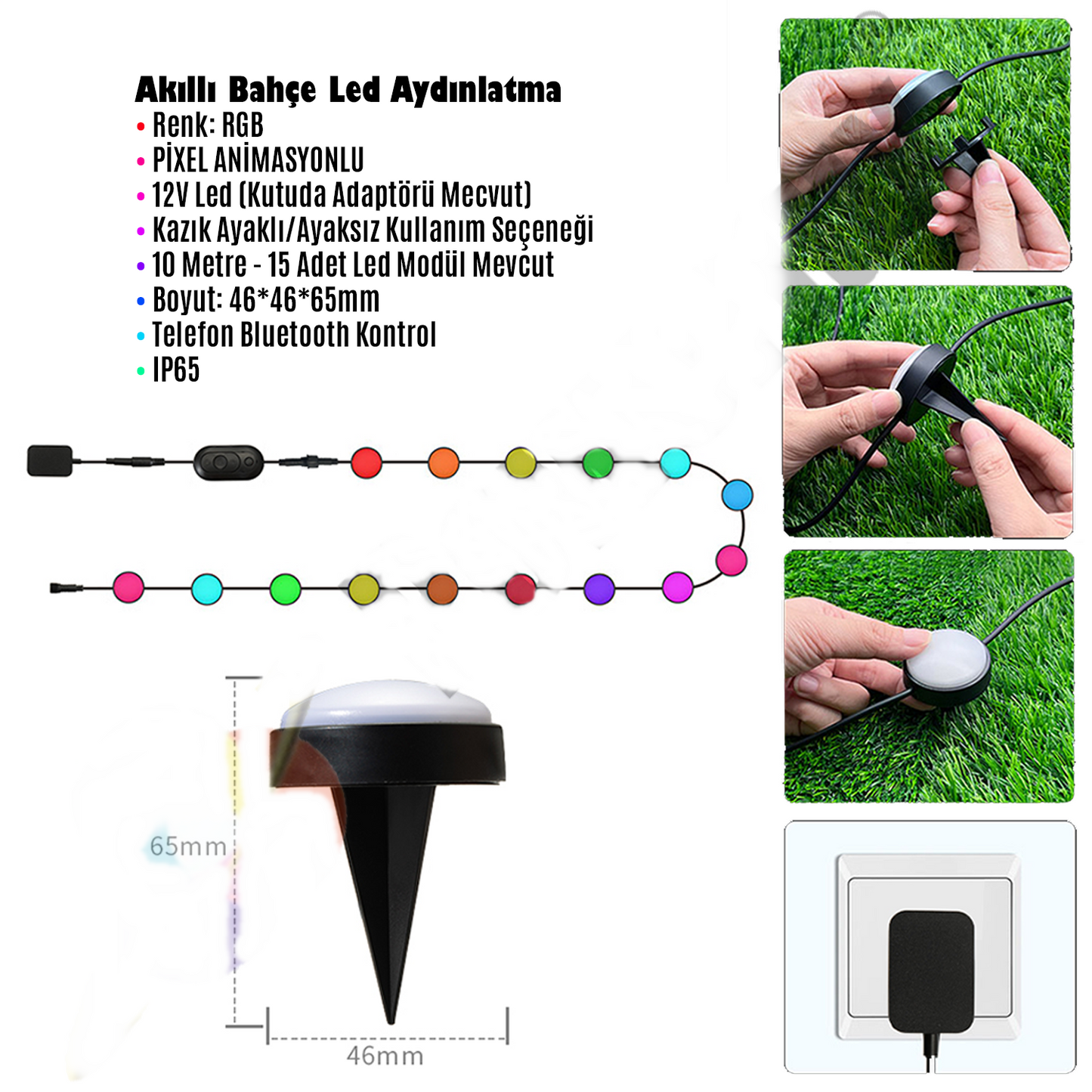 Akıllı Bahçe Led Aydınlatma
• Renk: RGB
• PİXEL ANİMASYONLU
• 12V Led (Kutuda Adaptörü Mecvut)
• Kazık Ayaklı/Ayaksız Kullanım Seçeneği
• 10 Metre - 15 Adet Led Modül Mevcut
• Boyut: 46*46*65mm
• Telefon Bluetooth Kontrol
• IP65

65mm
46mm